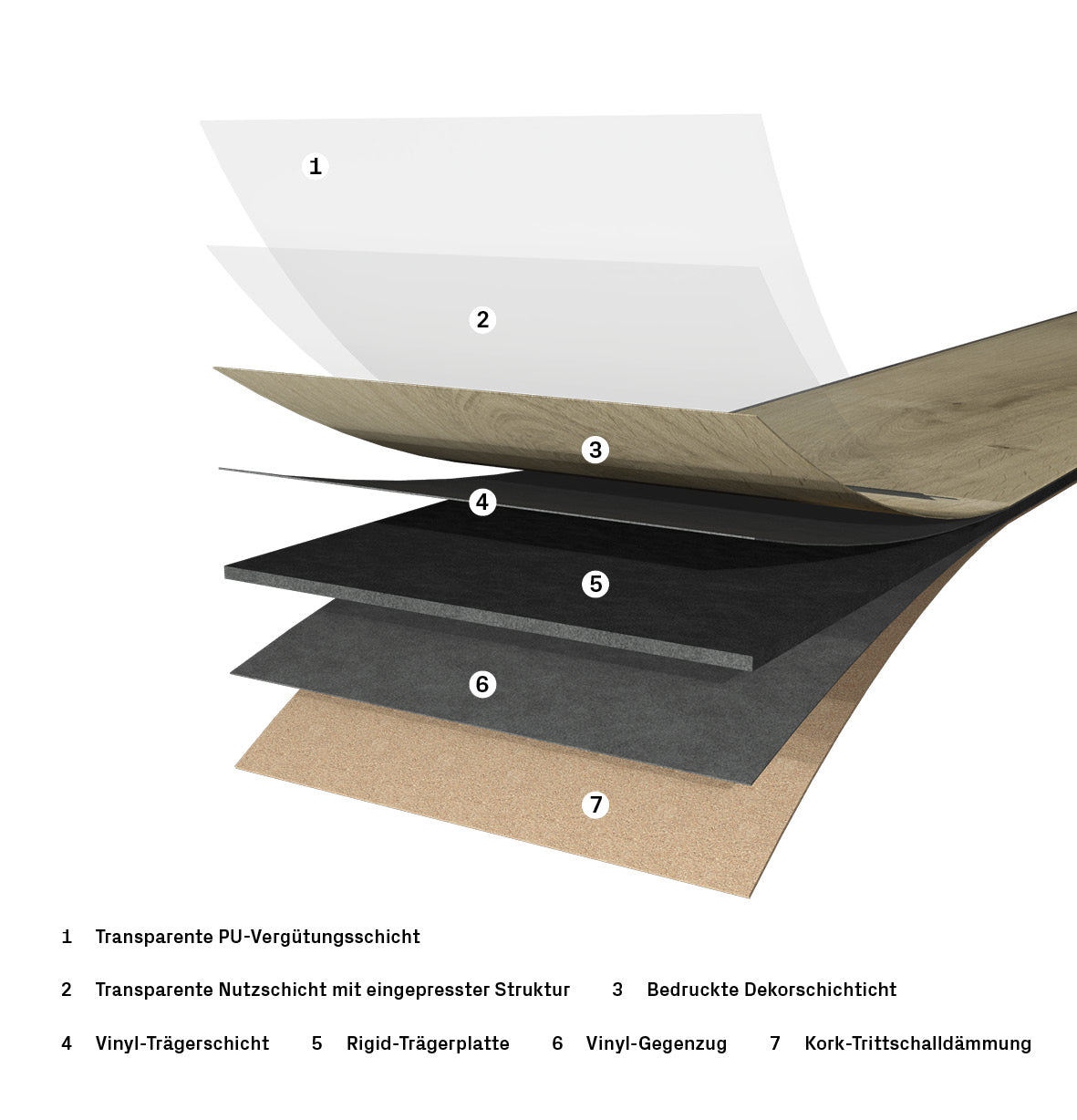 1

2

3

4

5

6

7

1 Transparente PU-Vergütungsschicht

2 Transparente Nutzschicht mit eingepresster Struktur 3 Bedruckte Dekorschichticht

4 Vinyl-Trägerschicht 5 Rigid-Trägerplatte 6 Vinyl-Gegenzug 7 Kork-Trittschalldämmung